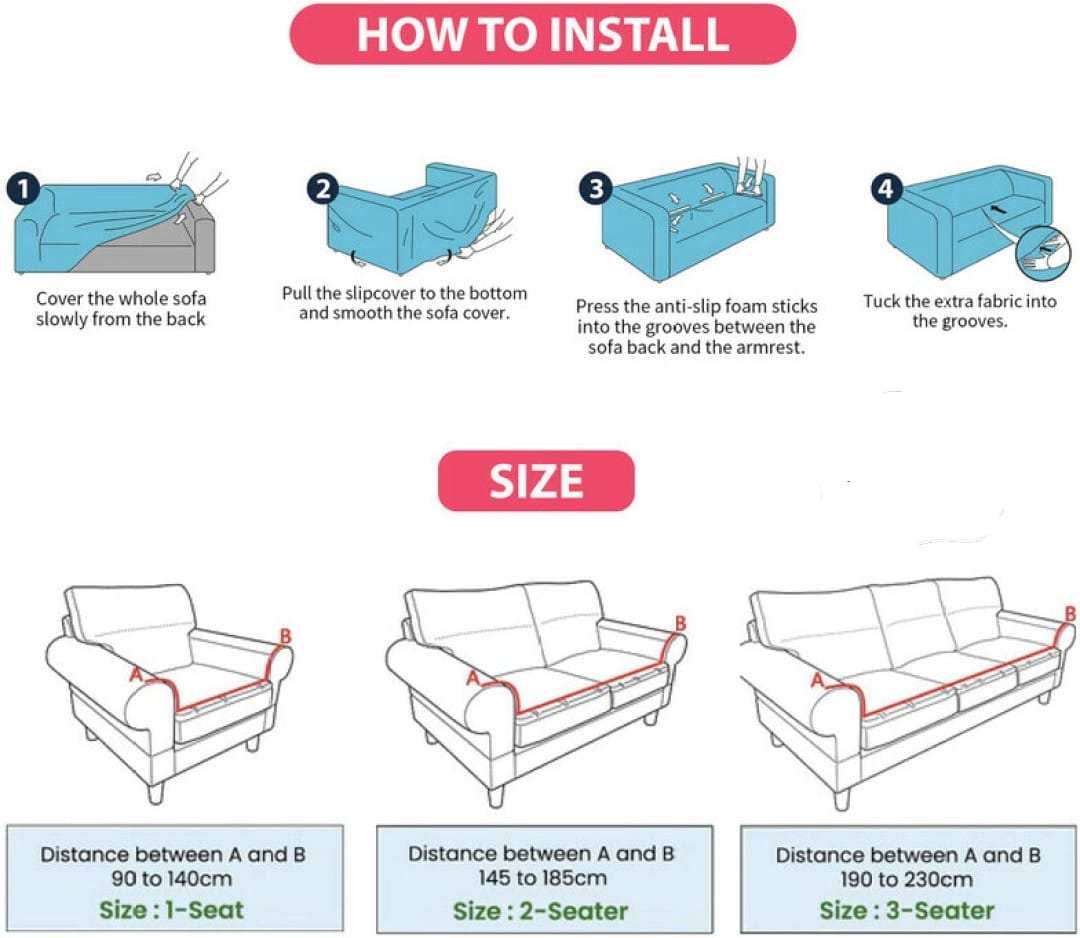 HOW TO INSTALL

1
Cover the whole sofa slowly from the back

2
Pull the slipcover to the bottom and smooth the sofa cover.

3
Press the anti-slip foam sticks into the grooves between the sofa back and the armrest.

4
Tuck the extra fabric into the grooves.

SIZE

A B

Distance between A and B
90 to 140cm
Size : 1-Seat

A B

Distance between A and B
145 to 185cm
Size : 2-Seater

A B

Distance between A and B
190 to 230cm
Size : 3-Seater